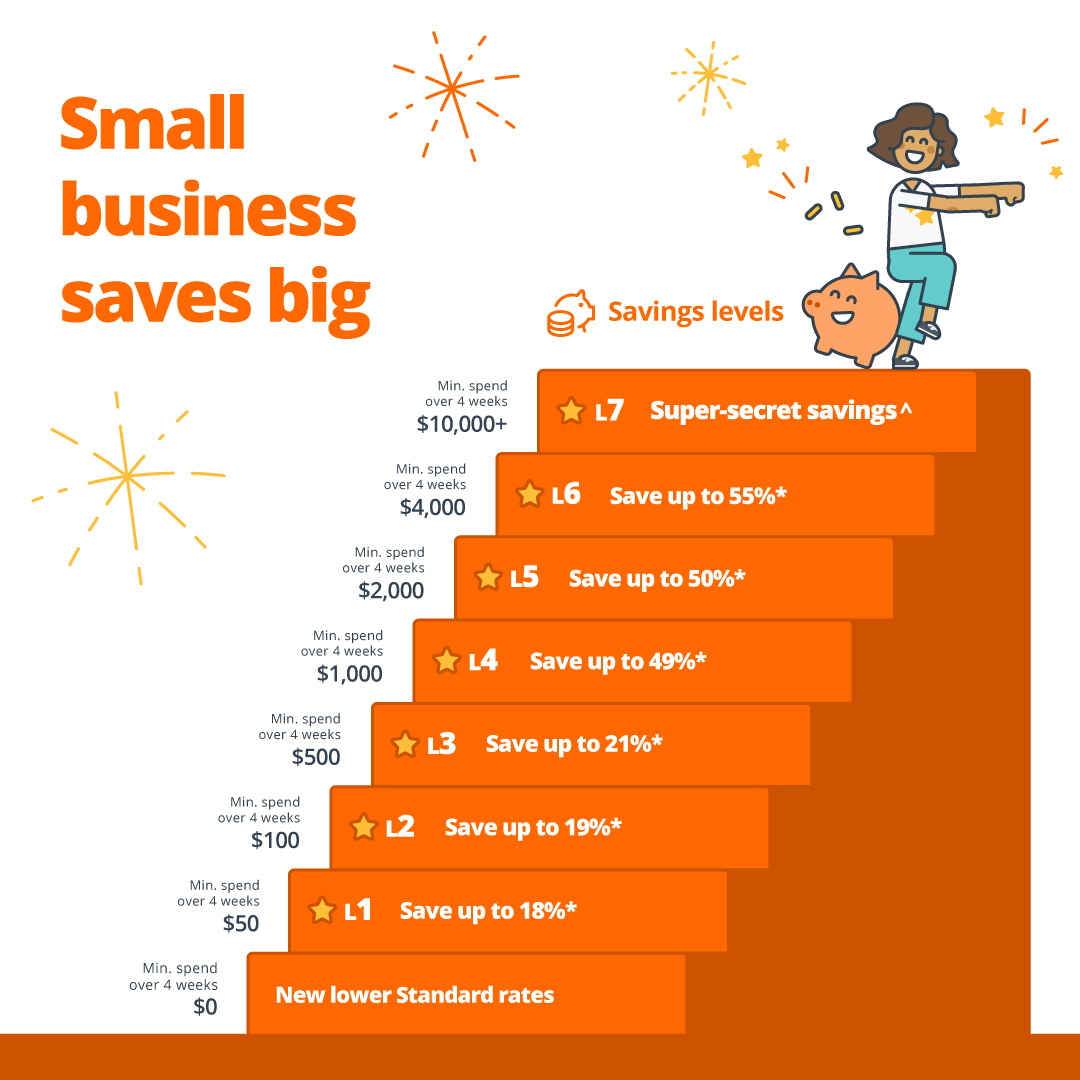 Small business saves big

Savings levels

Min. spend over 4 weeks $10,000+
L7 Super-secret savings^

Min. spend over 4 weeks $4,000
L6 Save up to 55%*

Min. spend over 4 weeks $2,000
L5 Save up to 50%*

Min. spend over 4 weeks $1,000
L4 Save up to 49%*

Min. spend over 4 weeks $500
L3 Save up to 21%*

Min. spend over 4 weeks $100
L2 Save up to 19%*

Min. spend over 4 weeks $50
L1 Save up to 18%*

Min. spend over 4 weeks $0
New lower Standard rates