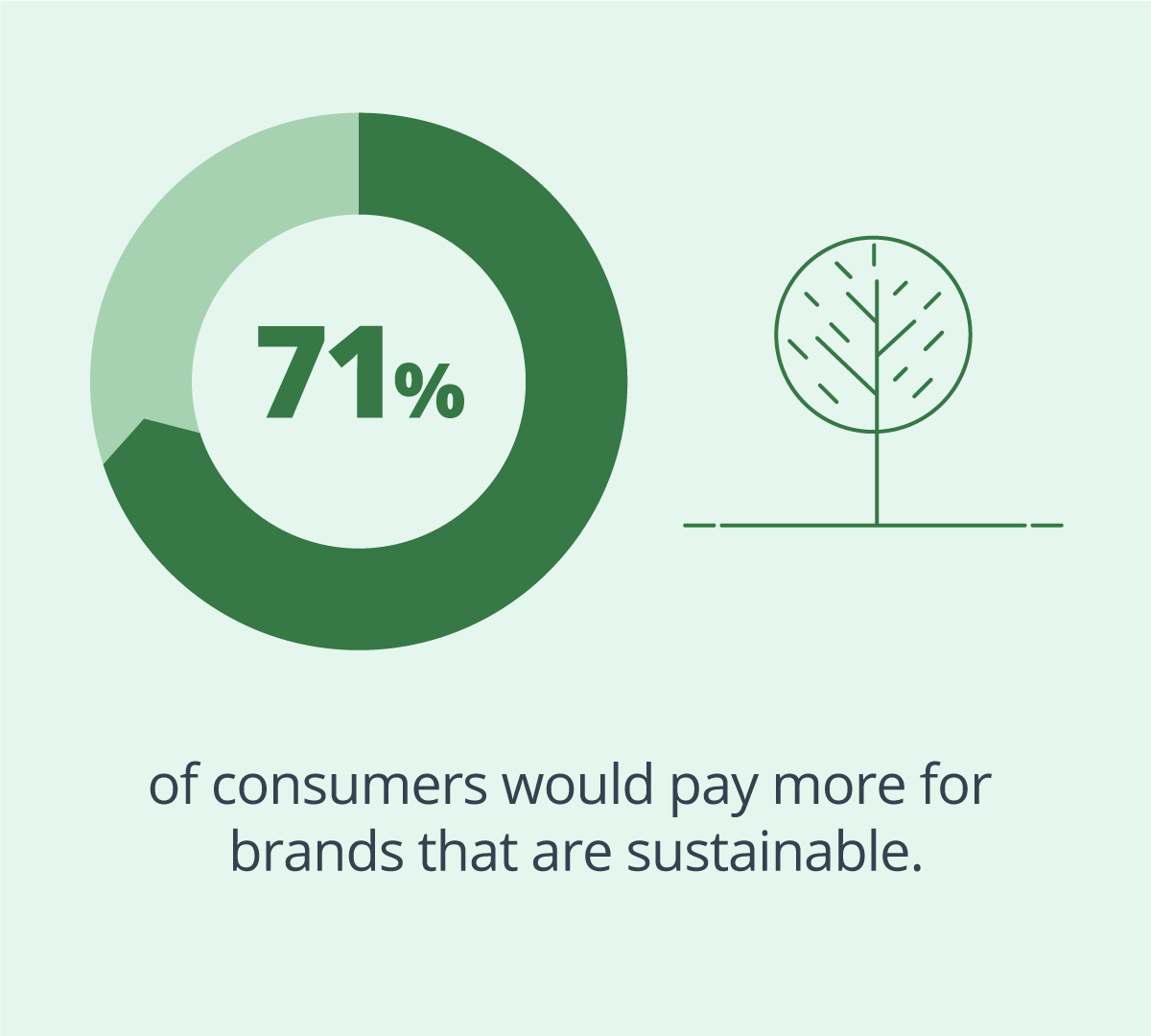 71%

of consumers would pay more for brands that are sustainable.