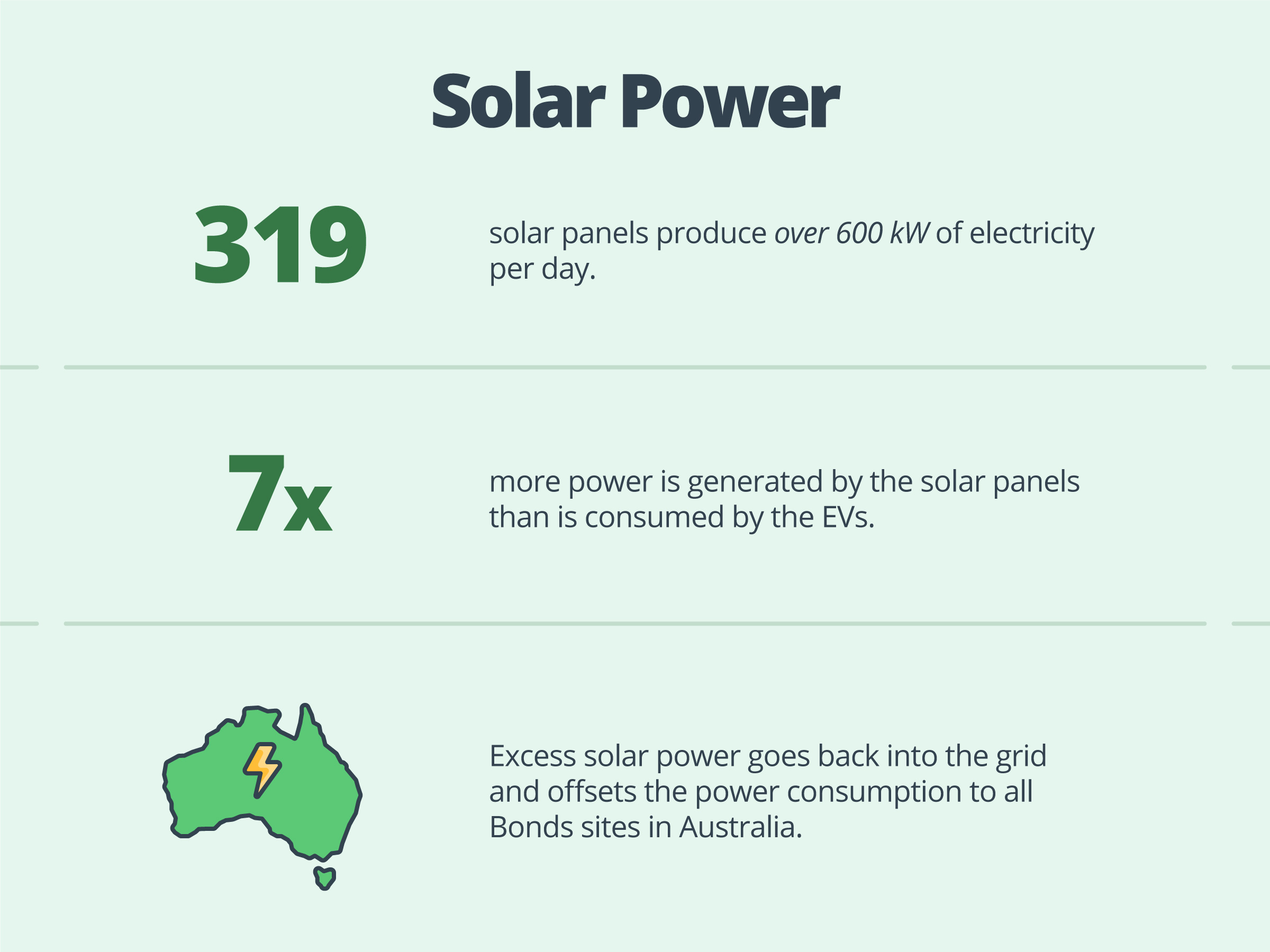 Solar Power

319

solar panels produce over 600 kW of electricity per day.

7x

more power is generated by the solar panels than is consumed by the EVs.

Excess solar power goes back into the grid and offsets the power consumption to all Bonds sites in Australia.