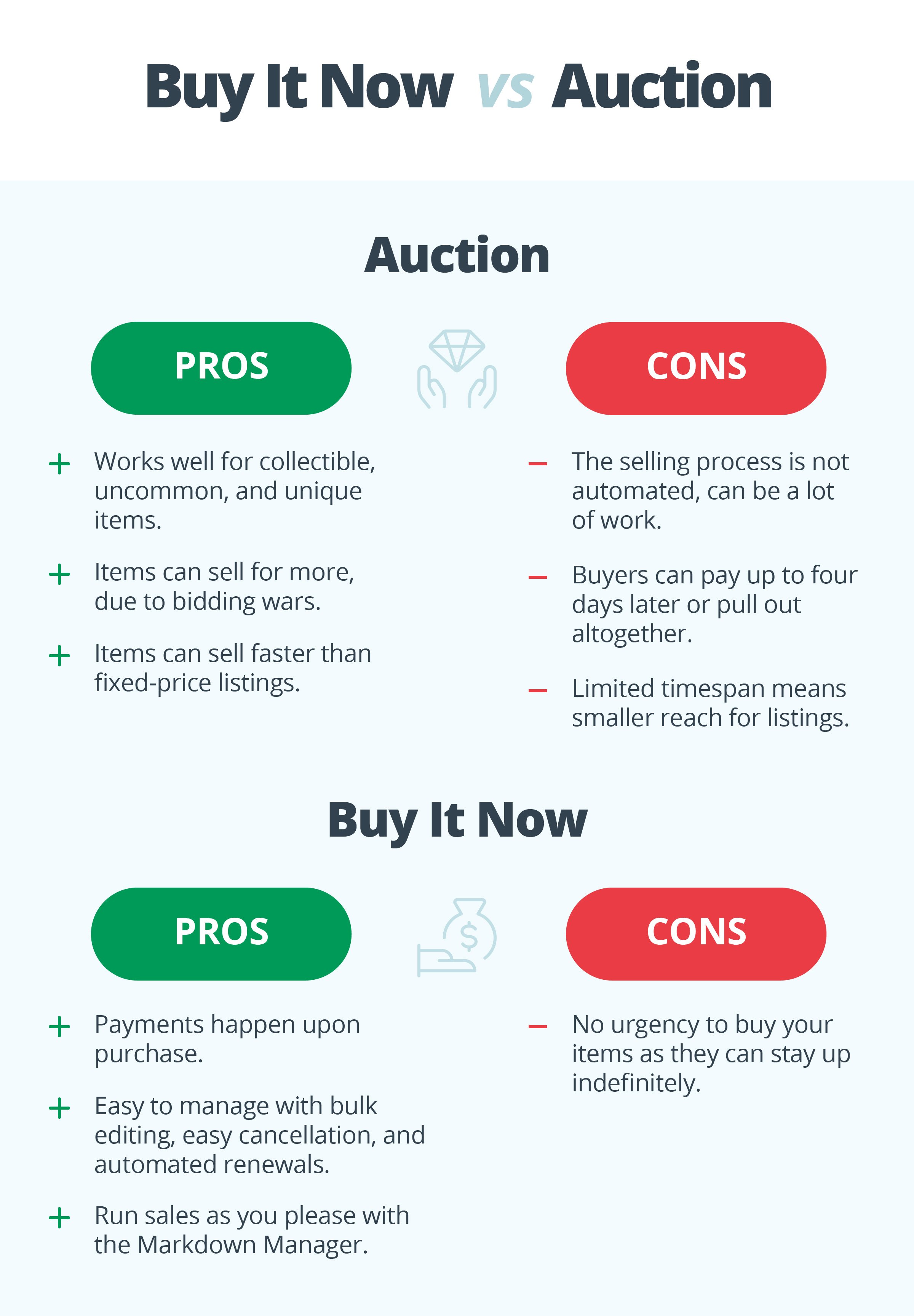 Buy It Now vs Auction

Auction

PROS

+ Works well for collectible, uncommon, and unique items.

+ Items can sell for more, due to bidding wars.

+ Items can sell faster than fixed-price listings.

CONS

– The selling process is not automated, can be a lot of work.

– Buyers can pay up to four days later or pull out altogether.

– Limited timespan means smaller reach for listings.

Buy It Now

PROS

+ Payments happen upon purchase.

+ Easy to manage with bulk editing, easy cancellation, and automated renewals.

+ Run sales as you please with the Markdown Manager.

CONS

– No urgency to buy your items as they can stay up indefinitely.