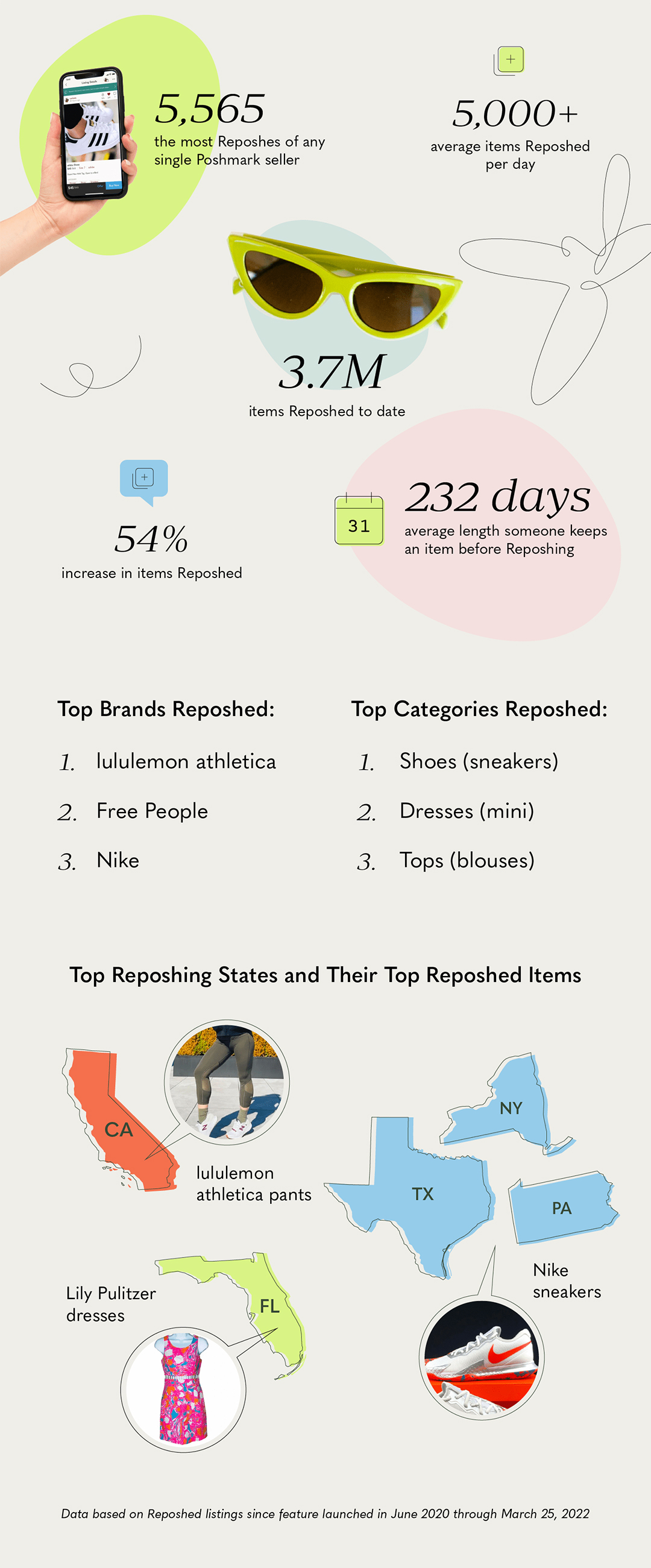 5,565
the most Reposhes of any single Poshmark seller

5,000+
average items Reposhed per day

3.7M
items Reposhed to date

54%
increase in items Reposhed

31

232 days
average length someone keeps an item before Reposhing

Top Brands Reposhed:

1. lululemon athletica
2. Free People
3. Nike

Top Categories Reposhed:

1. Shoes (sneakers)
2. Dresses (mini)
3. Tops (blouses)

Top Reposhing States and Their Top Reposhed Items

CA
lululemon athletica pants

NY
TX
PA
Nike sneakers

Lily Pulitzer dresses
FL

Data based on Reposhed listings since feature launched in June 2020 through March 25, 2022