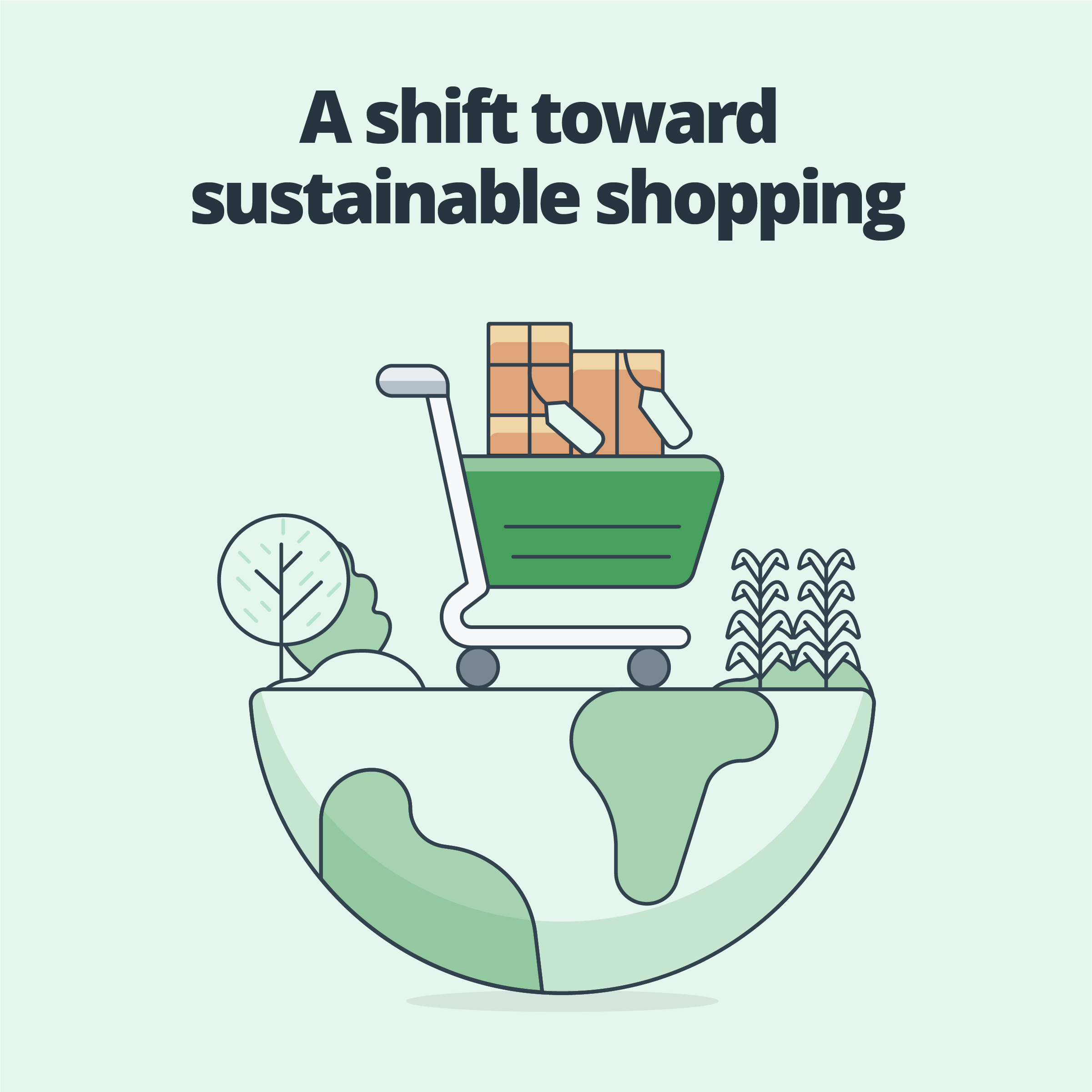 A shift toward sustainable shopping